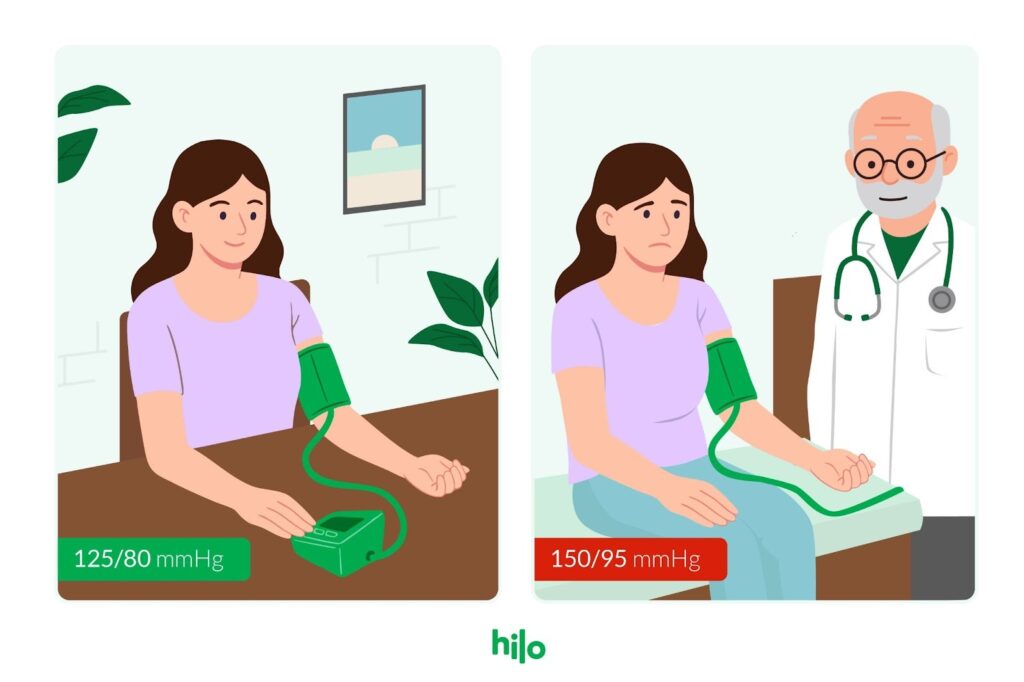 125/80 mmHg

150/95 mmHg

hilo